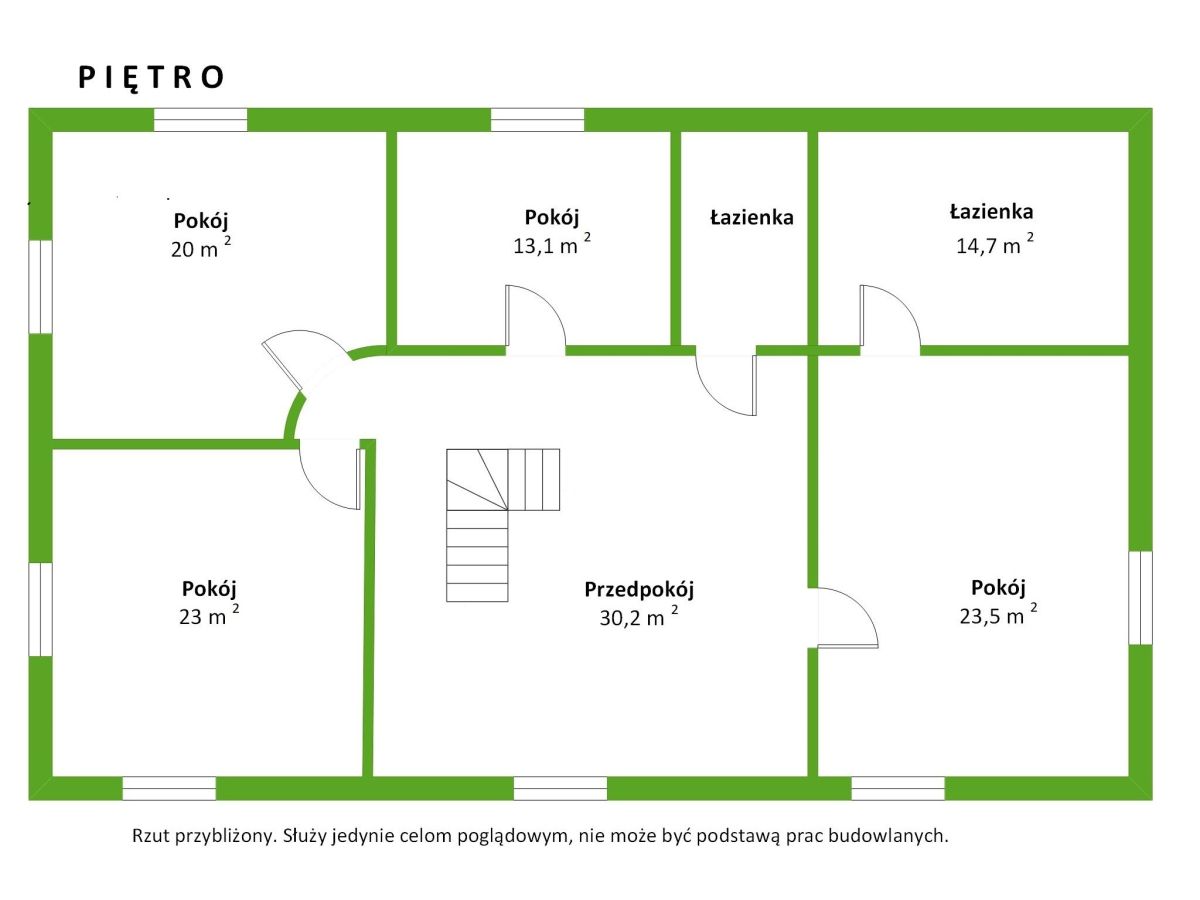 PIĘTRO

Pokój
20 m $^2$

Pokój
13,1 m $^2$

Łazienka

Łazienka
14,7 m $^2$

Pokój
23 m $^2$

Przedpokój
30,2 m $^2$

Pokój
23,5 m $^2$

Rzut przybliżony. Służy jedynie celom poglądowym, nie może być podstawą prac budowlanych.